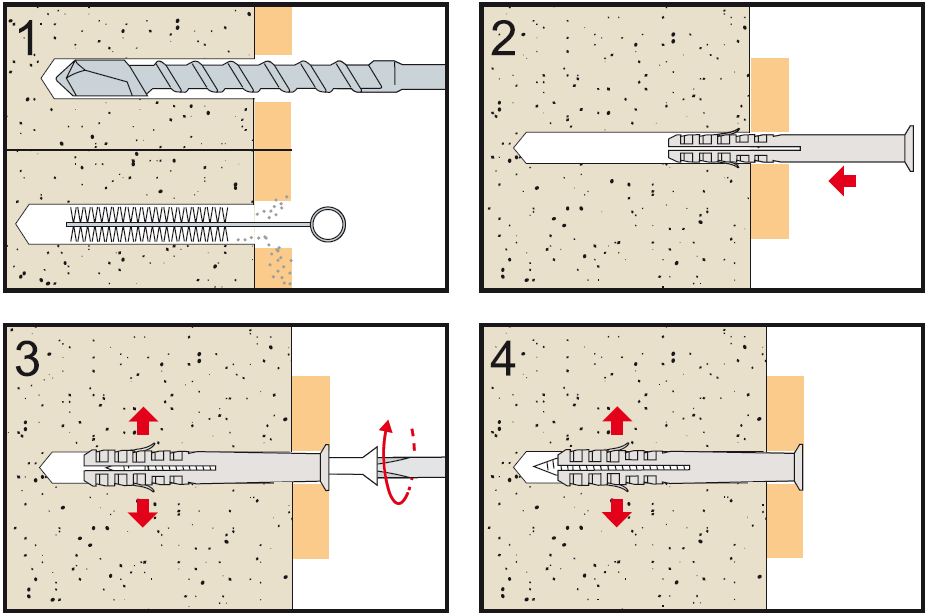 1

2

3

4